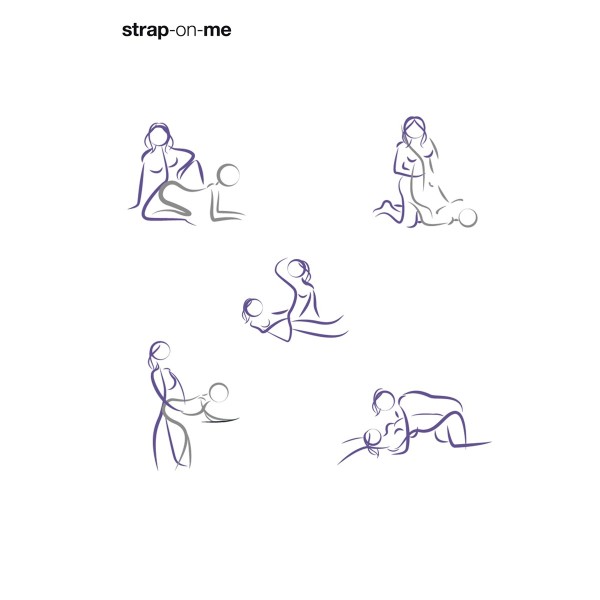 strap-on-me